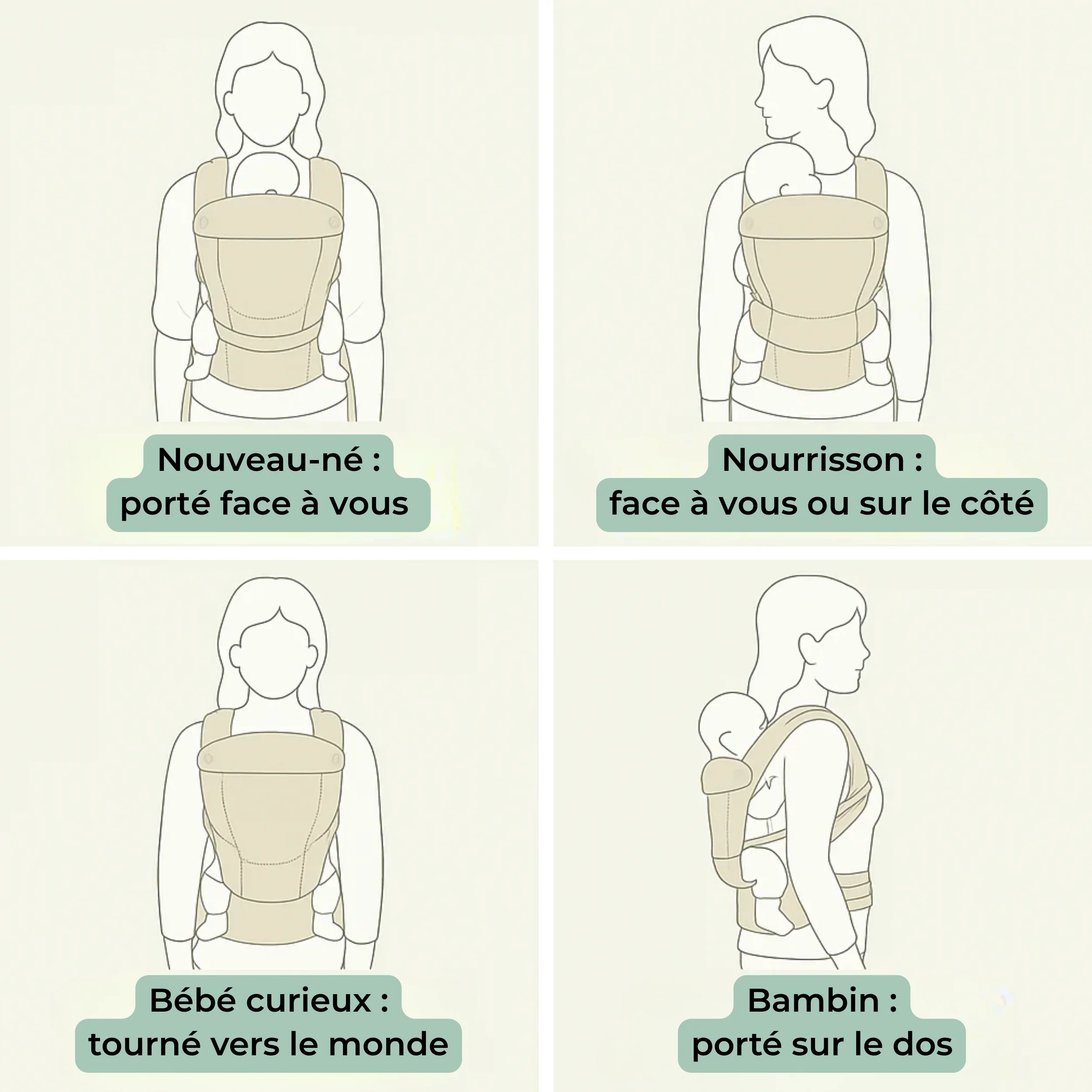 Nouveau-né :
porté face à vous

Nourrisson :
face à vous ou sur le côté

Bébé curieux :
tourné vers le monde

Bambin :
porté sur le dos